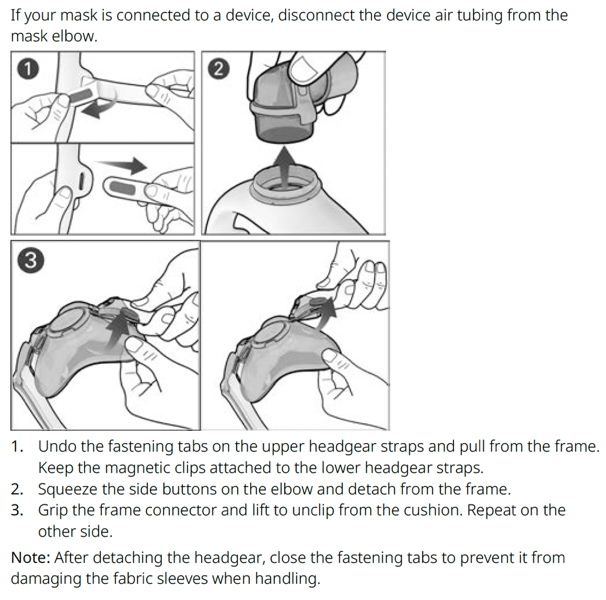 If your mask is connected to a device, disconnect the device air tubing from the mask elbow.

1

2

3

1. Undo the fastening tabs on the upper headgear straps and pull from the frame. Keep the magnetic clips attached to the lower headgear straps.
2. Squeeze the side buttons on the elbow and detach from the frame.
3. Grip the frame connector and lift to unclip from the cushion. Repeat on the other side.

Note: After detaching the headgear, close the fastening tabs to prevent it from damaging the fabric sleeves when handling.