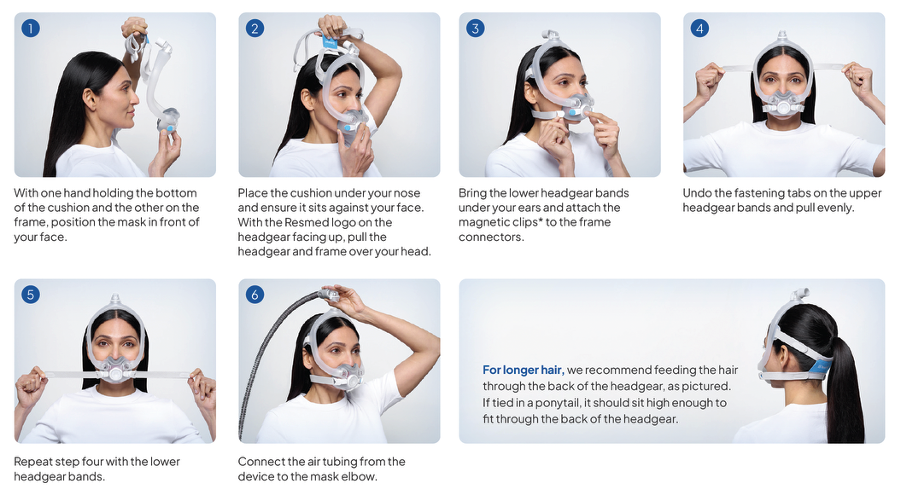 1

With one hand holding the bottom of the cushion and the other on the frame, position the mask in front of your face.

2

Place the cushion under your nose and ensure it sits against your face. With the Resmed logo on the headgear facing up, pull the headgear and frame over your head.

3

Bring the lower headgear bands under your ears and attach the magnetic clips* to the frame connectors.

4

Undo the fastening tabs on the upper headgear bands and pull evenly.

5

Repeat step four with the lower headgear bands.

6

Connect the air tubing from the device to the mask elbow.

For longer hair, we recommend feeding the hair through the back of the headgear, as pictured. If tied in a ponytail, it should sit high enough to fit through the back of the headgear.