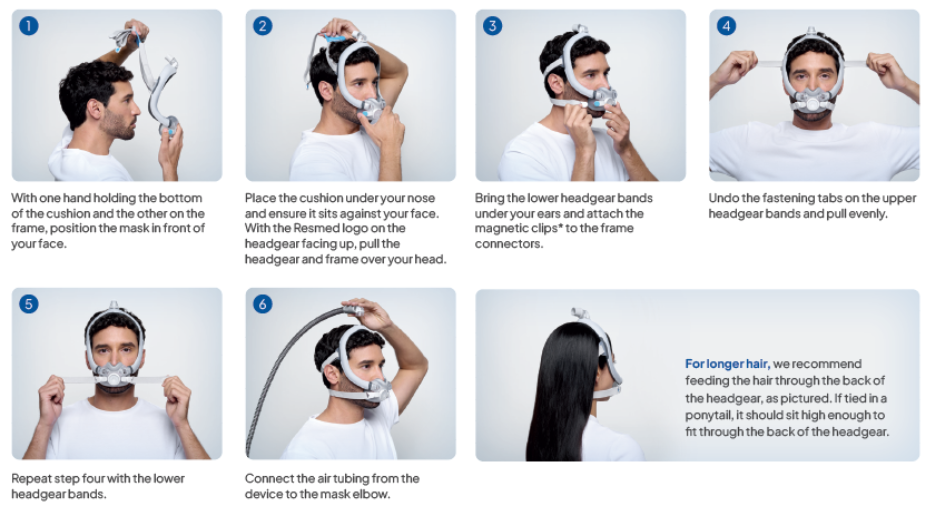 1

With one hand holding the bottom of the cushion and the other on the frame, position the mask in front of your face.

2

Place the cushion under your nose and ensure it sits against your face. With the Resmed logo on the headgear facing up, pull the headgear and frame over your head.

3

Bring the lower headgear bands under your ears and attach the magnetic clips* to the frame connectors.

4

Undo the fastening tabs on the upper headgear bands and pull evenly.

5

Repeat step four with the lower headgear bands.

6

Connect the air tubing from the device to the mask elbow.

For longer hair, we recommend feeding the hair through the back of the headgear, as pictured. If tied in a ponytail, it should sit high enough to fit through the back of the headgear.